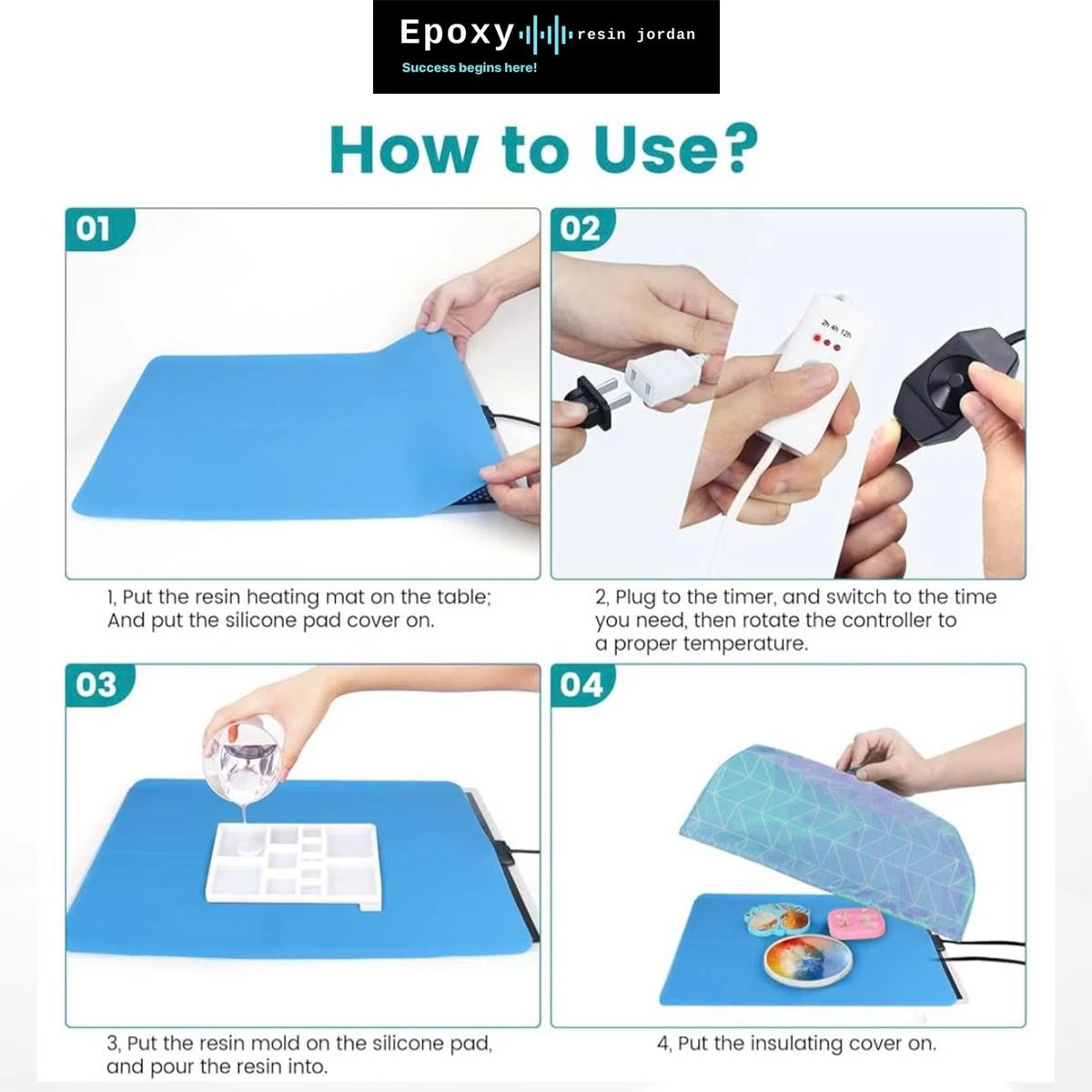 Epoxy resin jordan
Success begins here!

How to Use?

01

1, Put the resin heating mat on the table; And put the silicone pad cover on.

02

2h 4h 12h

2, Plug to the timer, and switch to the time you need, then rotate the controller to a proper temperature.

03

3, Put the resin mold on the silicone pad, and pour the resin into.

04

4, Put the insulating cover on.